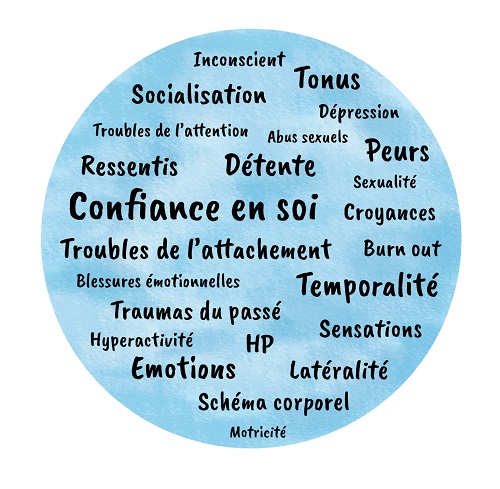 Inconscient

Tonus

Socialisation

Dépression

Troubles de l'attention

Abus sexuels

Peurs

Ressentis

Détente

Sexualité

Confiance en soi

Croyances

Troubles de l'attachement

Burn out

Blessures émotionnelles

Temporalité

Traumas du passé

Sensations

Hyperactivité

HP

Emotions

Latéralité

Schéma corporel

Motricité